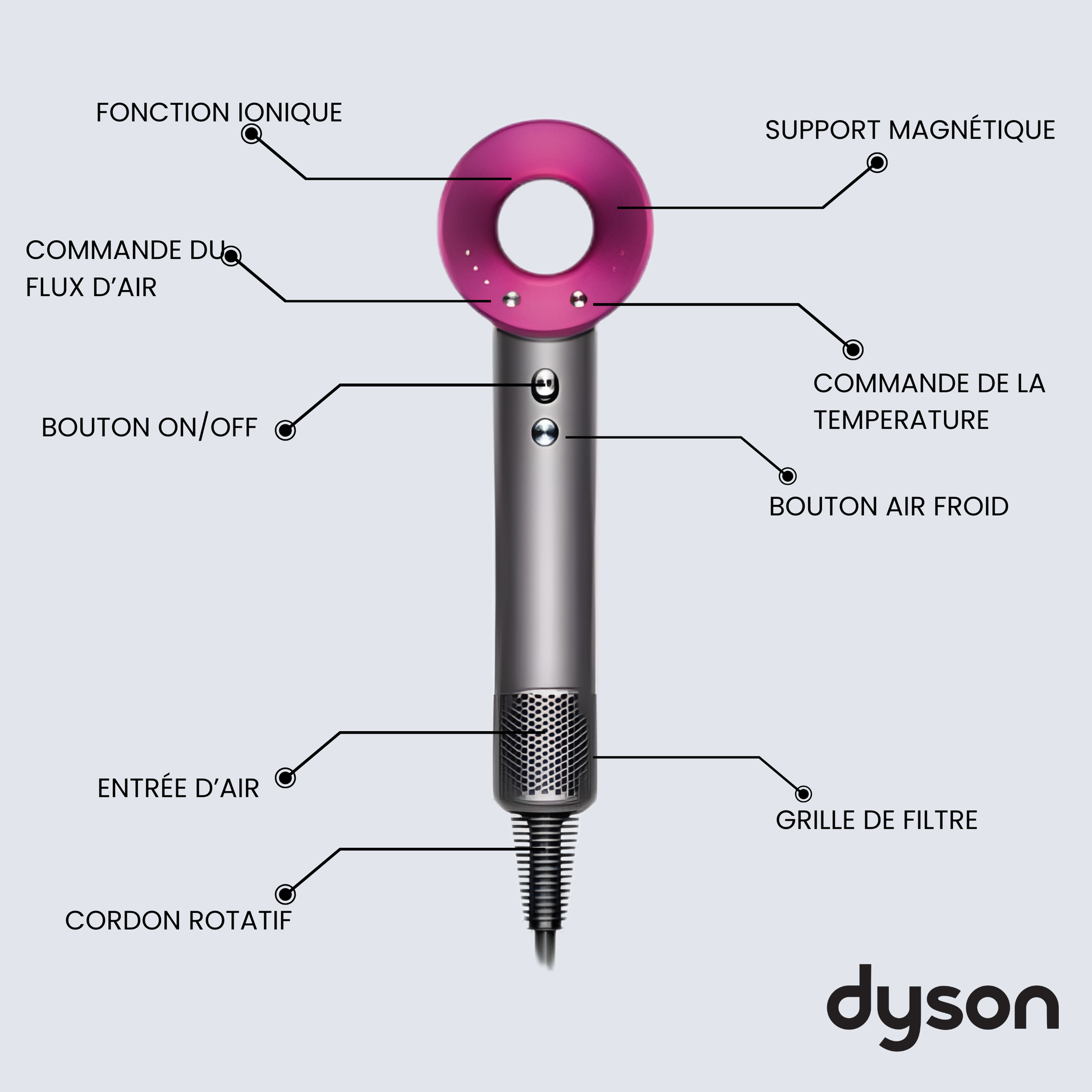 FONCTION IONIQUE

SUPPORT MAGNÉTIQUE

COMMANDE DU FLUX D'AIR

COMMANDE DE LA TEMPERATURE

BOUTON ON/OFF

BOUTON AIR FROID

ENTRÉE D'AIR

GRILLE DE FILTRE

CORDON ROTATIF

dyson